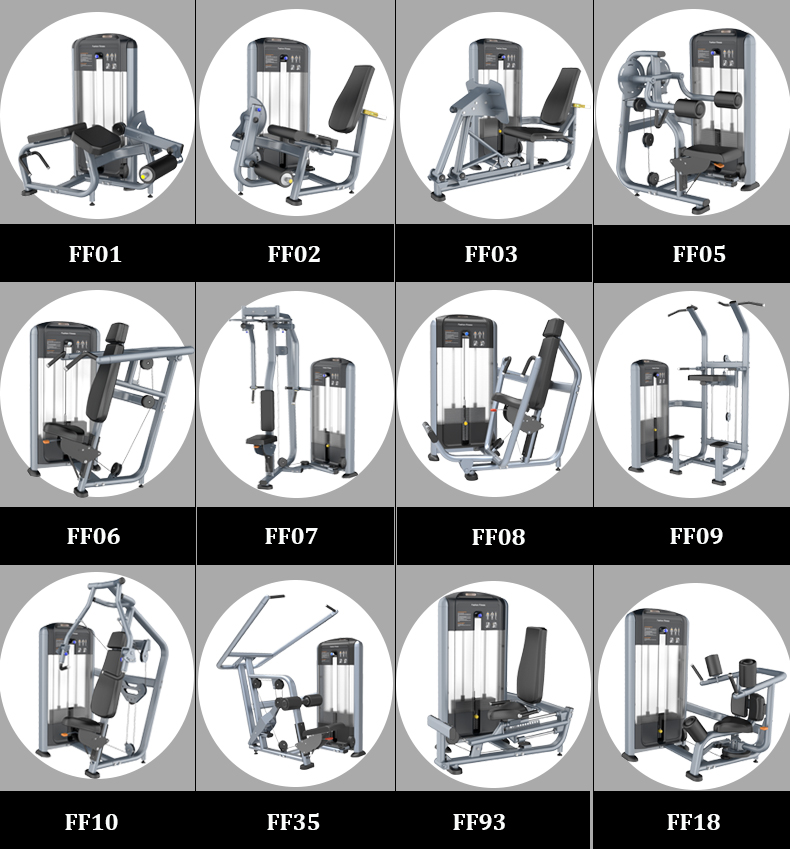 FF01

FF02

FF03

FF05

FF06

FF07

FF08

FF09

FF10

FF35

FF93

FF18